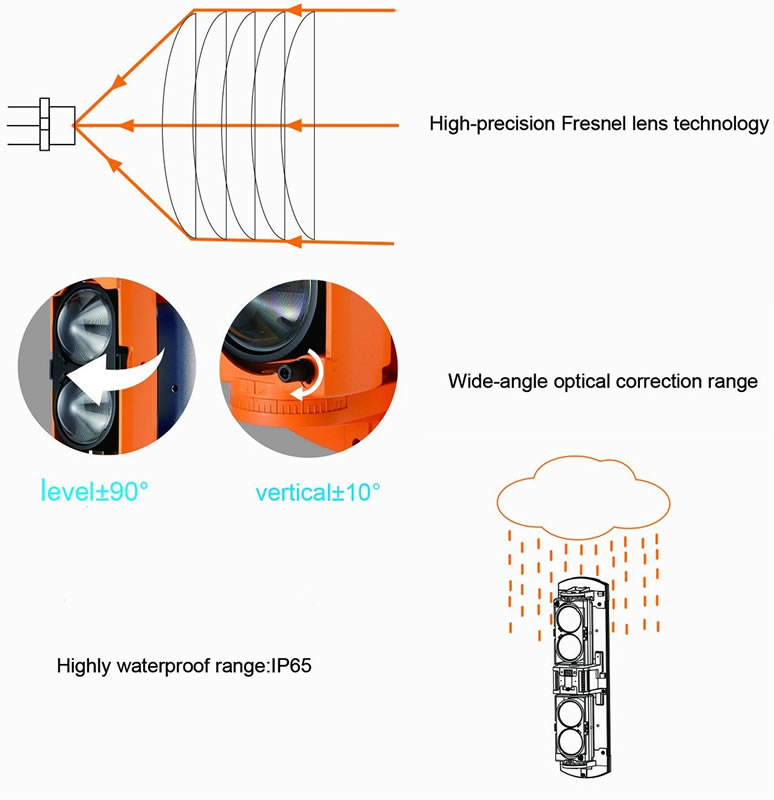 High-precision Fresnel lens technology

Wide-angle optical correction range

level±90°

vertical±10°

Highly waterproof range:IP65