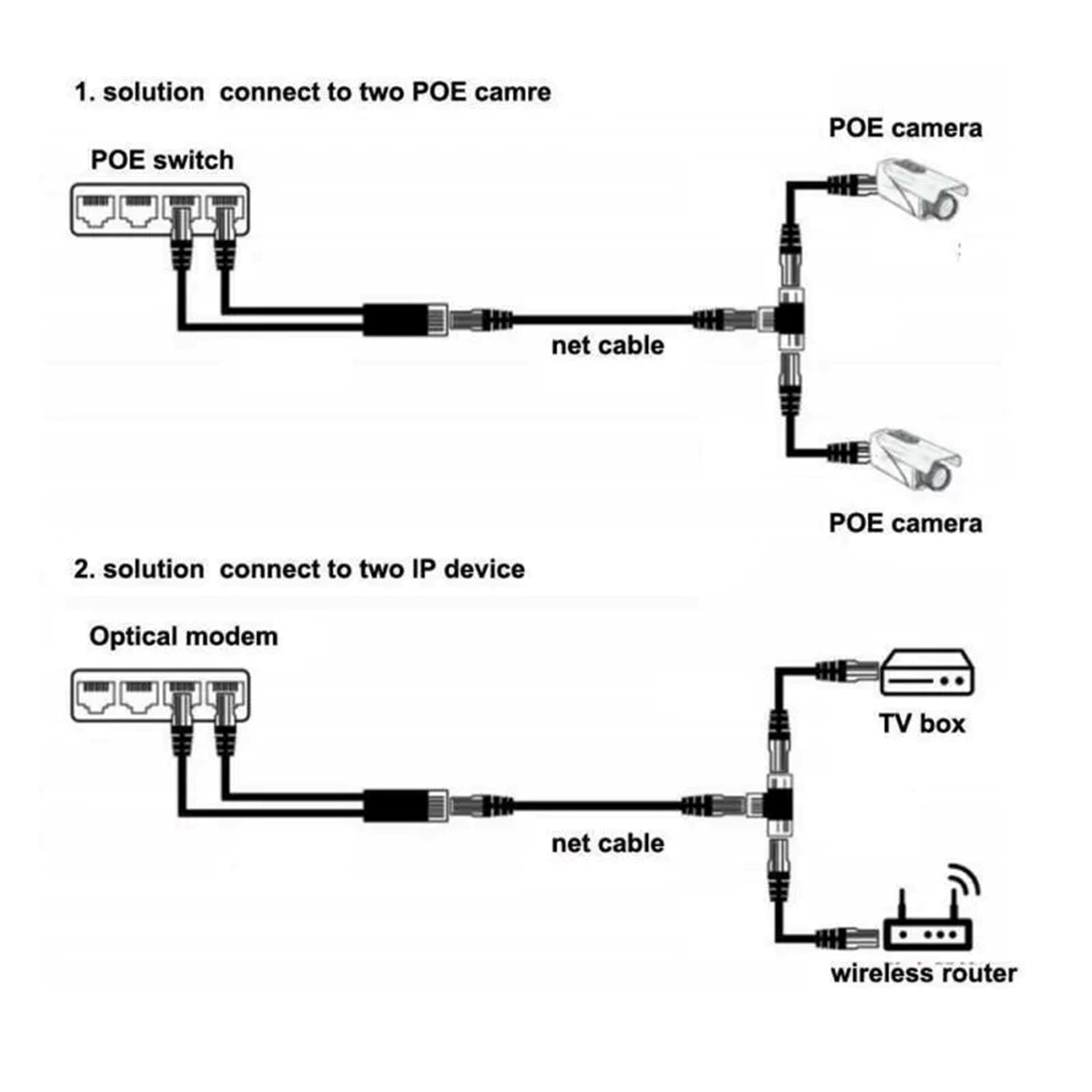 1. solution connect to two POE camre

POE switch

POE camera

net cable

POE camera

2. solution connect to two IP device

Optical modem

TV box

net cable

wireless router